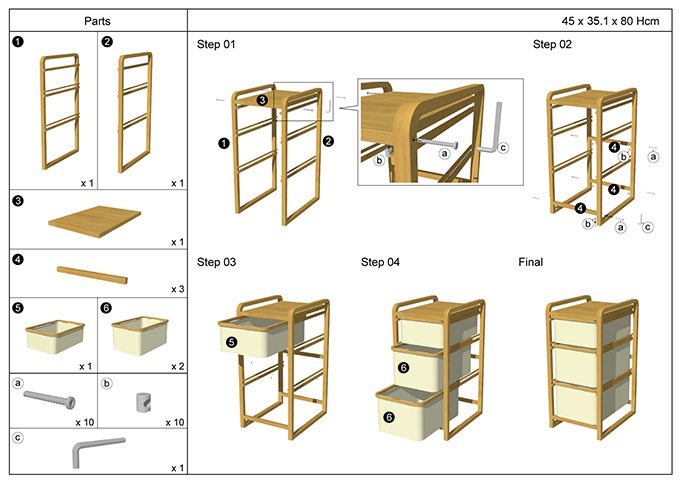 Parts

45 x 35.1 x 80 Hcm

1
x 1

2
x 1

3
x 1

4
x 3

5
x 1

6
x 2

a
x 10

b
x 10

c
x 1

Step 01

3
1
2
b
a
c

Step 02

4
b
a
4
4
b
a
c

Step 03

5

Step 04

6
6

Final